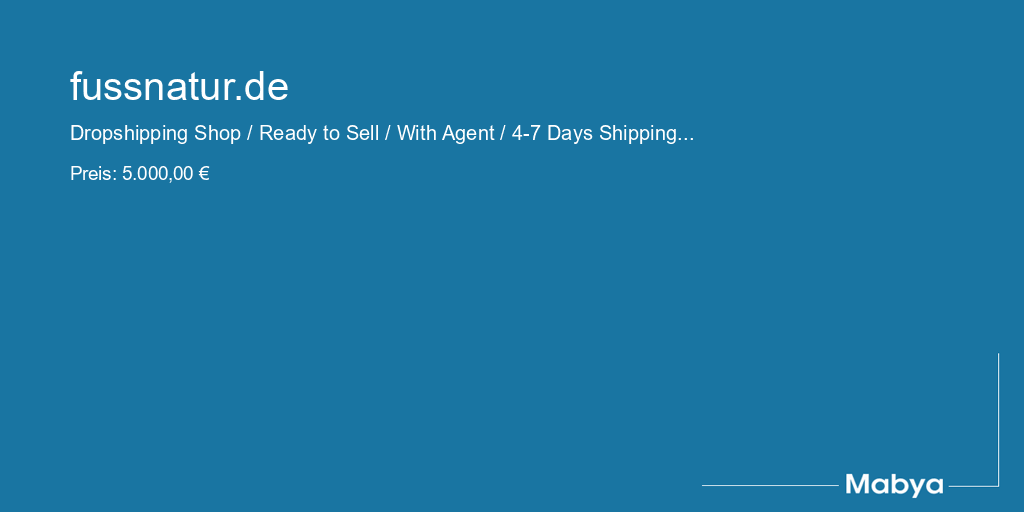 fussnatur.de

Dropshipping Shop / Ready to Sell / With Agent / 4-7 Days Shipping...

Preis: 5.000,00 €

Mabya